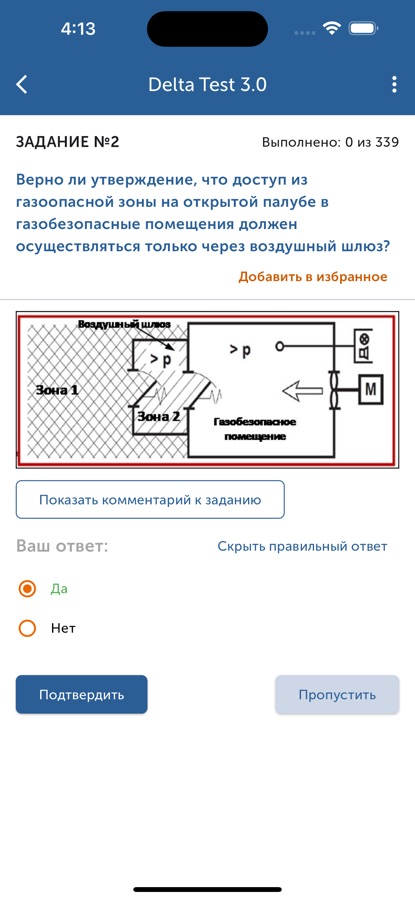 4:13

Delta Test 3.0

ЗАДАНИЕ №2

Выполнено: 0 из 339

Верно ли утверждение, что доступ из газоопасной зоны на открытой палубе в газобезопасные помещения должен осуществляться только через воздушный шлюз?

Добавить в избранное

Воздушный шлюз

> p

> p

Зона 1

Зона 2

Газобезопасное помещение

M

Показать комментарий к заданию

Ваш ответ:

Скрыть правильный ответ

Да

Нет

Подтвердить

Пропустить