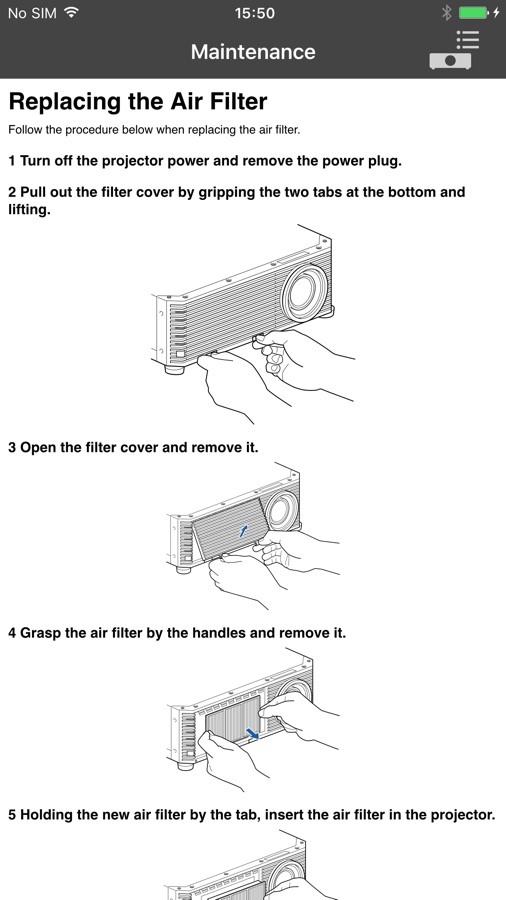 No SIM

15:50

Maintenance

Replacing the Air Filter

Follow the procedure below when replacing the air filter.

1 Turn off the projector power and remove the power plug.

2 Pull out the filter cover by gripping the two tabs at the bottom and lifting.

3 Open the filter cover and remove it.

4 Grasp the air filter by the handles and remove it.

5 Holding the new air filter by the tab, insert the air filter in the projector.