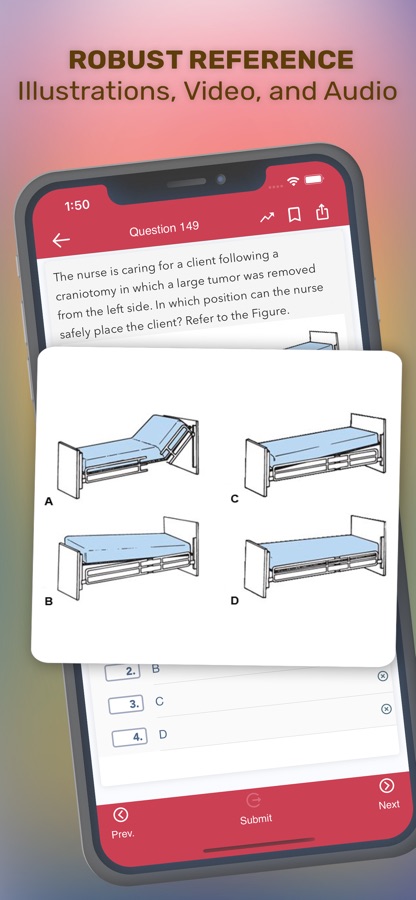 ROBUST REFERENCE
Illustrations, Video, and Audio

1:50

Question 149

The nurse is caring for a client following a craniotomy in which a large tumor was removed from the left side. In which position can the nurse safely place the client? Refer to the Figure.

A

C

B

D

2. B

3. C

4. D

Prev.

Submit

Next