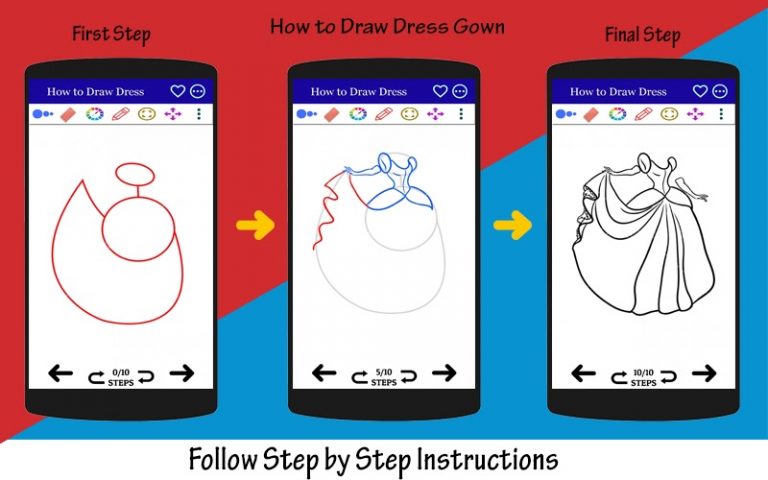 First Step

How to Draw Dress Gown

Final Step

How to Draw Dress

0/10
STEPS

How to Draw Dress

5/10
STEPS

How to Draw Dress

10/10
STEPS

Follow Step by Step Instructions