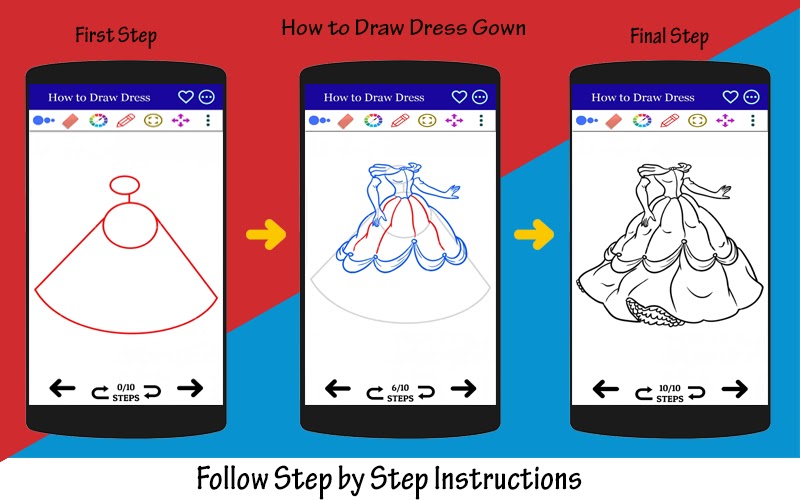 First Step

How to Draw Dress Gown

Final Step

How to Draw Dress

0/10 STEPS

How to Draw Dress

6/10 STEPS

How to Draw Dress

10/10 STEPS

Follow Step by Step Instructions