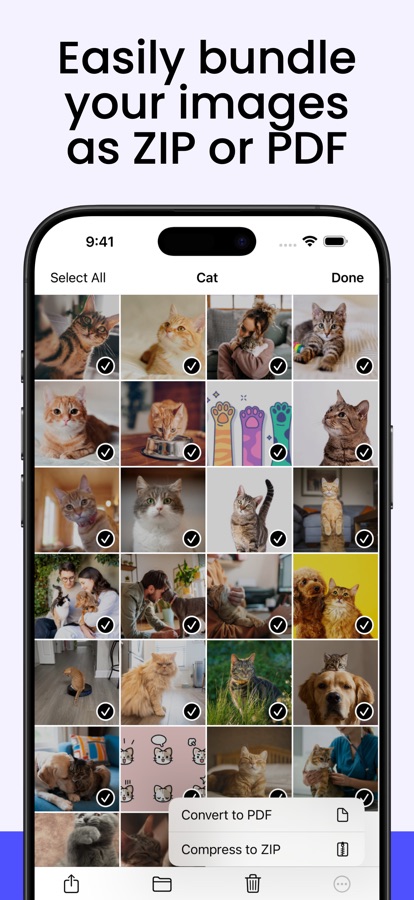 Easily bundle your images as ZIP or PDF

9:41

Select All
Cat
Done

Convert to PDF
Compress to ZIP