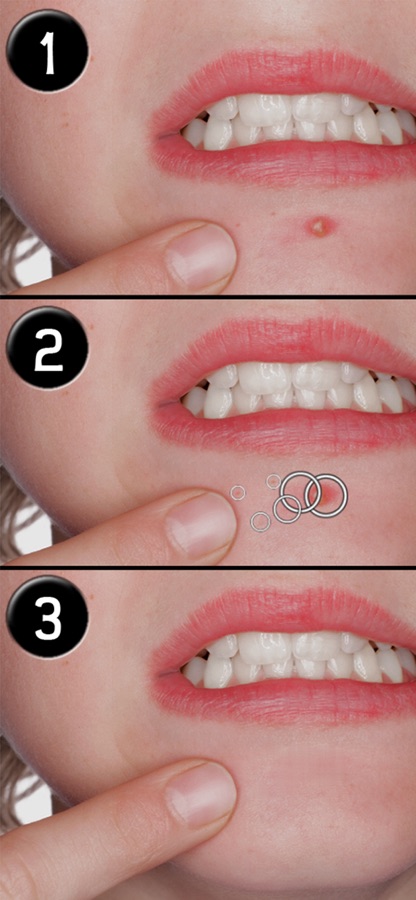 1

2

3