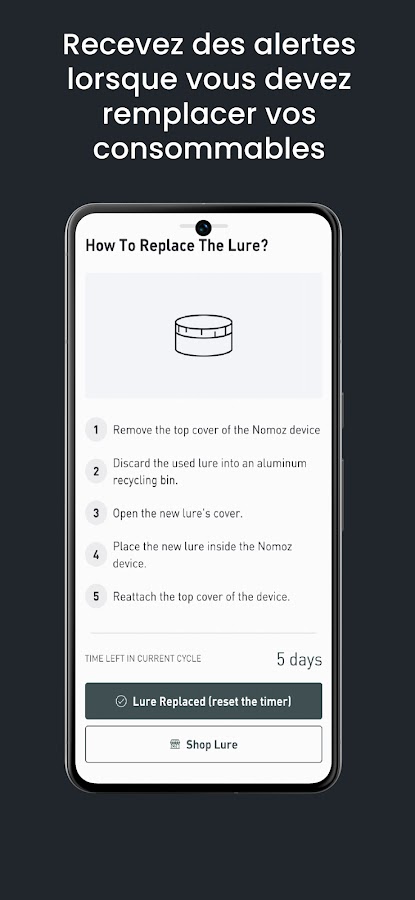 Recevez des alertes lorsque vous devez remplacer vos consommables

How To Replace The Lure?

1 Remove the top cover of the Nomoz device

2 Discard the used lure into an aluminum recycling bin.

3 Open the new lure's cover.

4 Place the new lure inside the Nomoz device.

5 Reattach the top cover of the device.

TIME LEFT IN CURRENT CYCLE 5 days

Lure Replaced (reset the timer)

Shop Lure