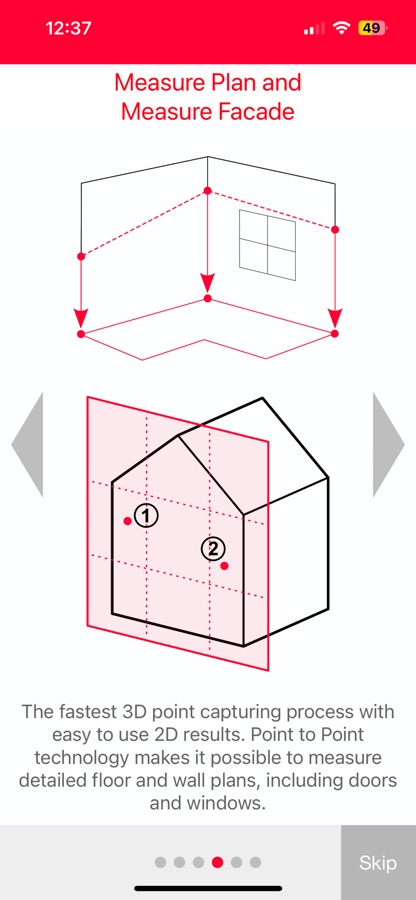 12:37

49

Measure Plan and Measure Facade

1

2

The fastest 3D point capturing process with easy to use 2D results. Point to Point technology makes it possible to measure detailed floor and wall plans, including doors and windows.

Skip