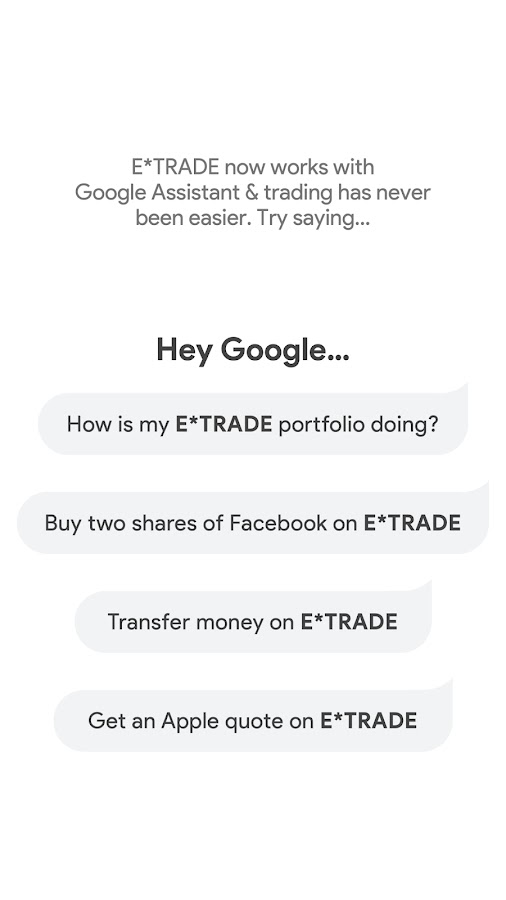 E*TRADE now works with Google Assistant & trading has never been easier. Try saying...

Hey Google...

How is my E*TRADE portfolio doing?

Buy two shares of Facebook on E*TRADE

Transfer money on E*TRADE

Get an Apple quote on E*TRADE