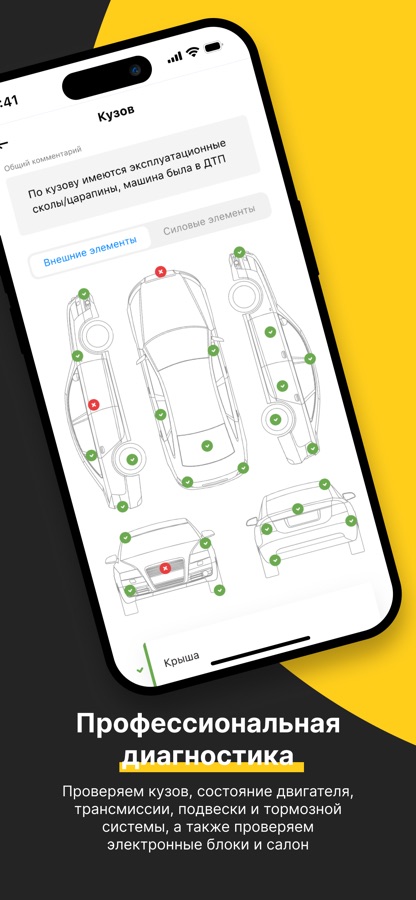 :41

Кузов

Общий комментарий

По кузову имеются эксплуатационные сколы/царапины, машина была в ДТП

Внешние элементы

Силовые элементы

Крыша

Профессиональная диагностика

Проверяем кузов, состояние двигателя, трансмиссии, подвески и тормозной системы, а также проверяем электронные блоки и салон