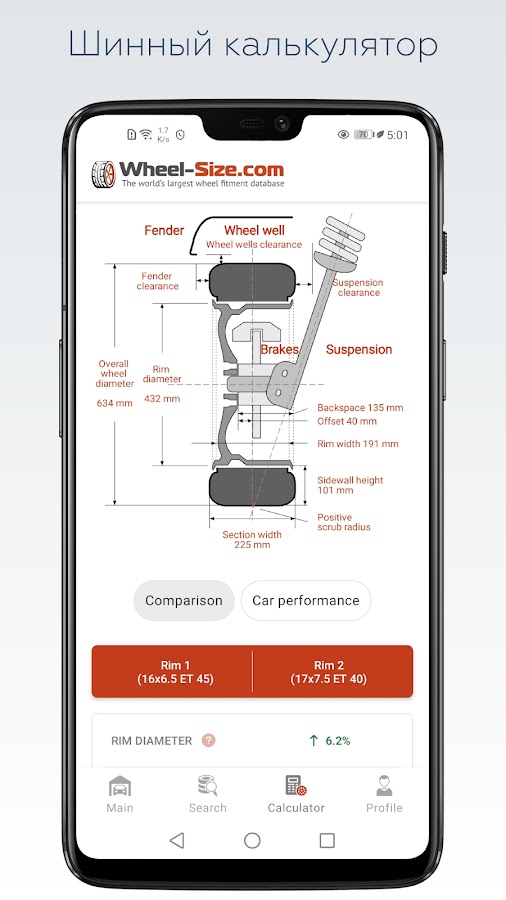 Шинный калькулятор

1.7 K/s 70 5:01

Wheel-Size.com
The world's largest wheel fitment database

Fender
Wheel well
Wheel wells clearance
Fender clearance
Suspension clearance
Overall wheel diameter
634 mm
Rim diameter
432 mm
Brakes
Suspension
Backspace 135 mm
Offset 40 mm
Rim width 191 mm
Sidewall height 101 mm
Positive scrub radius
Section width 225 mm

Comparison
Car performance

Rim 1 (16x6.5 ET 45)
Rim 2 (17x7.5 ET 40)

RIM DIAMETER ? ↑ 6.2%

Main
Search
Calculator
Profile