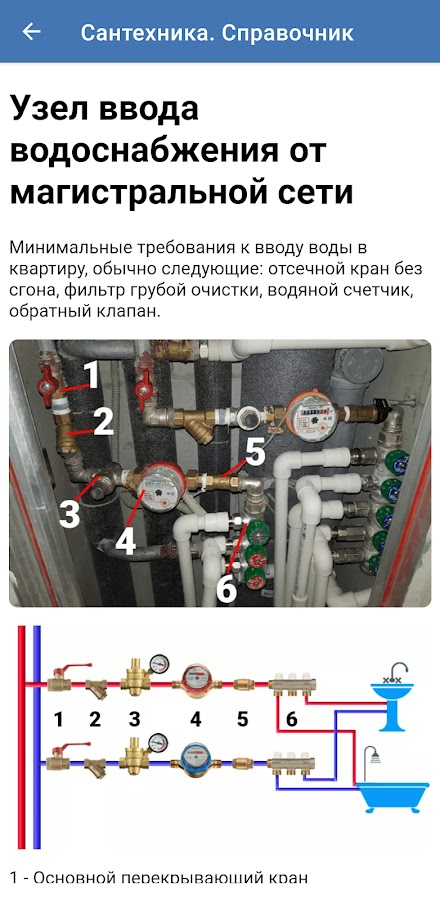 Сантехника. Справочник

Узел ввода водоснабжения от магистральной сети

Минимальные требования к вводу воды в квартиру, обычно следующие: отсечной кран без сгона, фильтр грубой очистки, водяной счетчик, обратный клапан.

1
2
3
4
5
6

1 2 3 4 5 6

1 - Основной перекрывающий кран