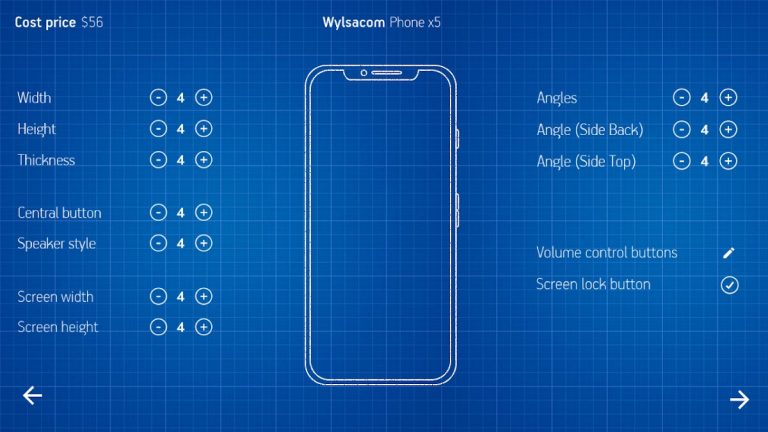 Cost price $56

Wylsacom Phone x5

Width − 4 +
Height − 4 +
Thickness − 4 +

Central button − 4 +
Speaker style − 4 +

Screen width − 4 +
Screen height − 4 +

Angles − 4 +
Angle (Side Back) − 4 +
Angle (Side Top) − 4 +

Volume control buttons
Screen lock button

←
→