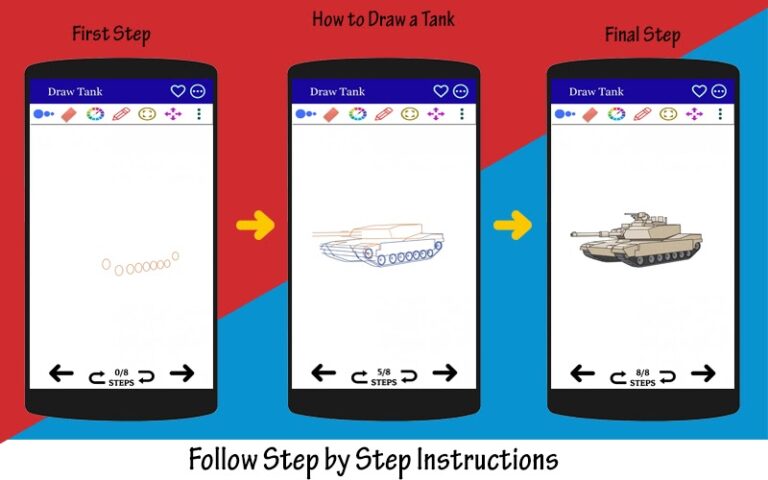 First Step

How to Draw a Tank

Final Step

Draw Tank

0/8
STEPS

Draw Tank

5/8
STEPS

Draw Tank

8/8
STEPS

Follow Step by Step Instructions