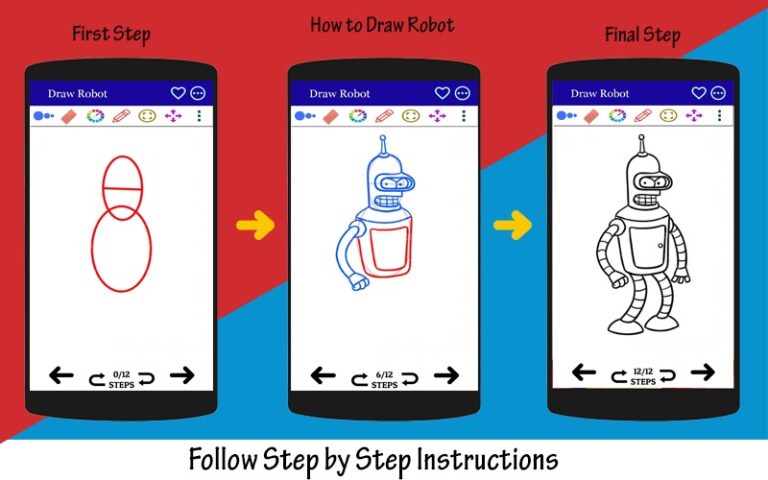 First Step

How to Draw Robot

Final Step

Draw Robot

0/12
STEPS

Draw Robot

6/12
STEPS

Draw Robot

12/12
STEPS

Follow Step by Step Instructions