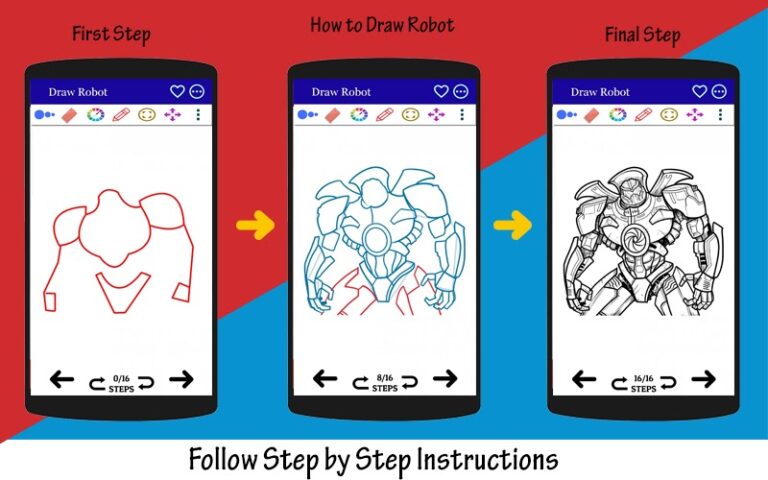 First Step

How to Draw Robot

Final Step

Draw Robot

0/16
STEPS

Draw Robot

8/16
STEPS

Draw Robot

16/16
STEPS

Follow Step by Step Instructions