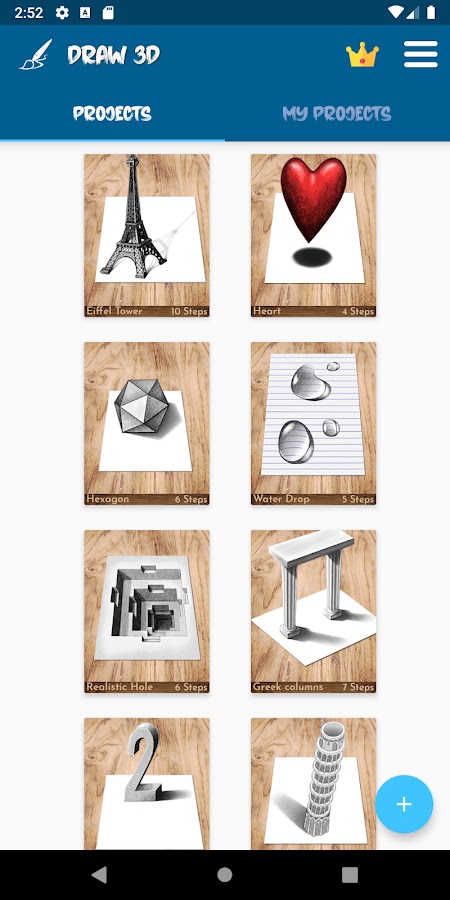 2:52

DRAW 3D

PROJECTS

MY PROJECTS

Eiffel Tower 10 Steps

Heart 4 Steps

Hexagon 6 Steps

Water Drop 5 Steps

Realistic Hole 6 Steps

Greek columns 7 Steps

2

+