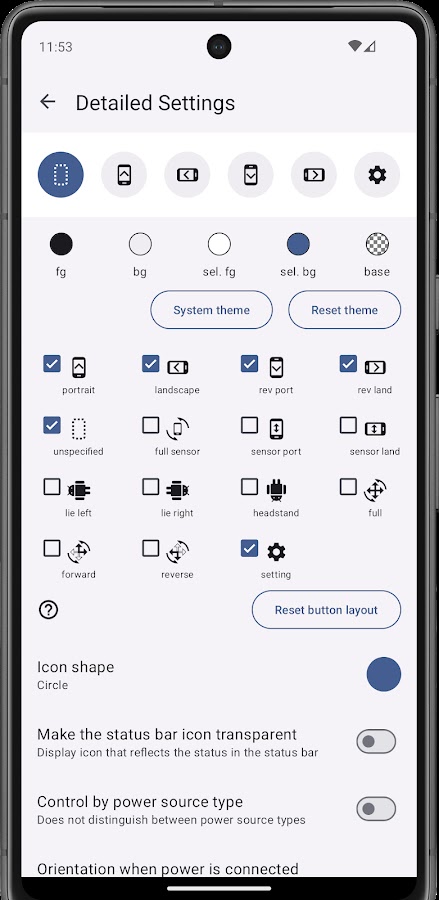 11:53

Detailed Settings

fg
bg
sel. fg
sel. bg
base

System theme
Reset theme

portrait
landscape
rev port
rev land
unspecified
full sensor
sensor port
sensor land
lie left
lie right
headstand
full
forward
reverse
setting

Reset button layout

Icon shape
Circle

Make the status bar icon transparent
Display icon that reflects the status in the status bar

Control by power source type
Does not distinguish between power source types

Orientation when power is connected