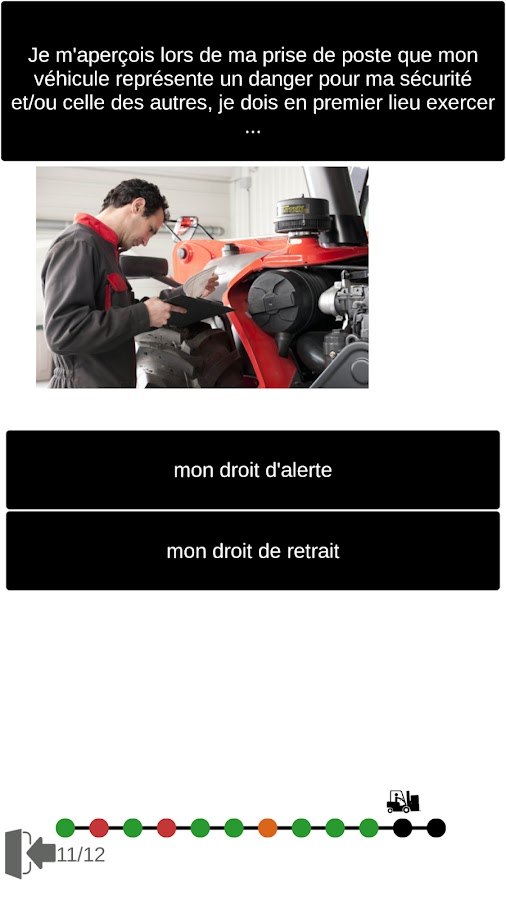 Je m'aperçois lors de ma prise de poste que mon véhicule représente un danger pour ma sécurité et/ou celle des autres, je dois en premier lieu exercer ...

mon droit d'alerte

mon droit de retrait

11/12